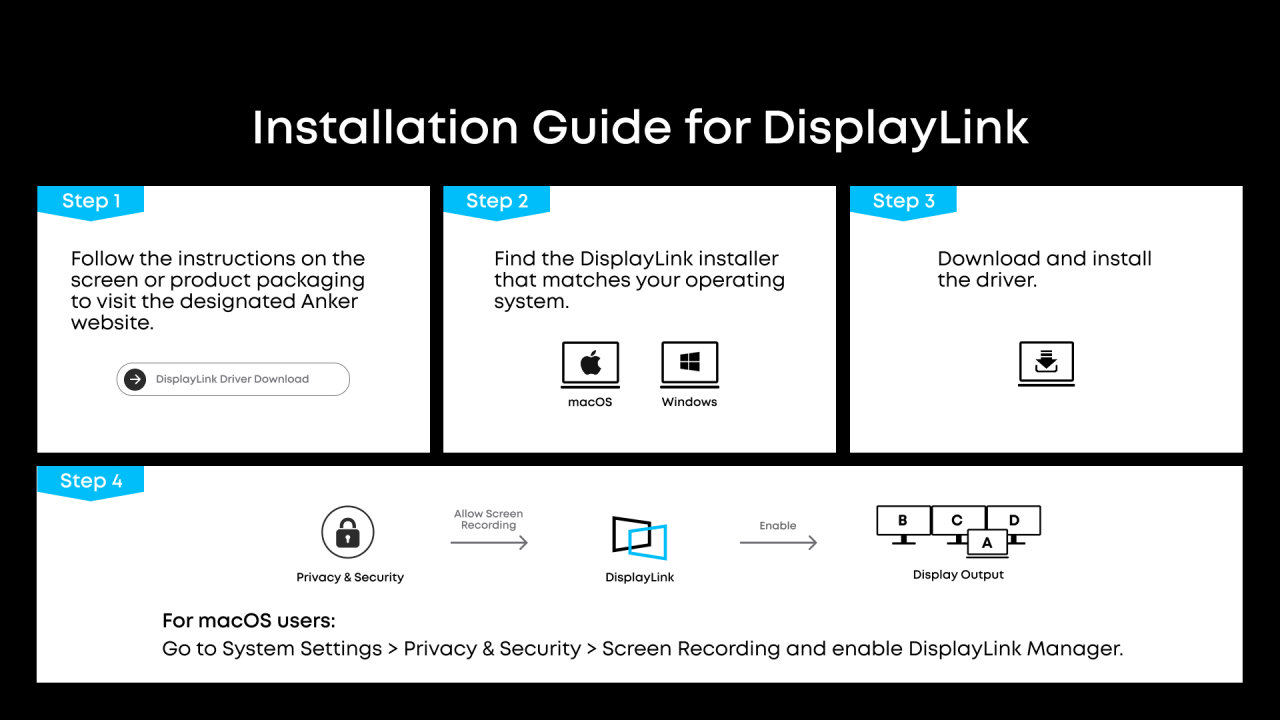 Installation Guide for DisplayLink

Step 1

Follow the instructions on the screen or product packaging to visit the designated Anker website.

DisplayLink Driver Download

Step 2

Find the DisplayLink installer that matches your operating system.

macOS

Windows

Step 3

Download and install the driver.

Step 4

Privacy & Security

Allow Screen Recording

DisplayLink

Enable

B

C

D

A

Display Output

For macOS users:

Go to System Settings > Privacy & Security > Screen Recording and enable DisplayLink Manager.